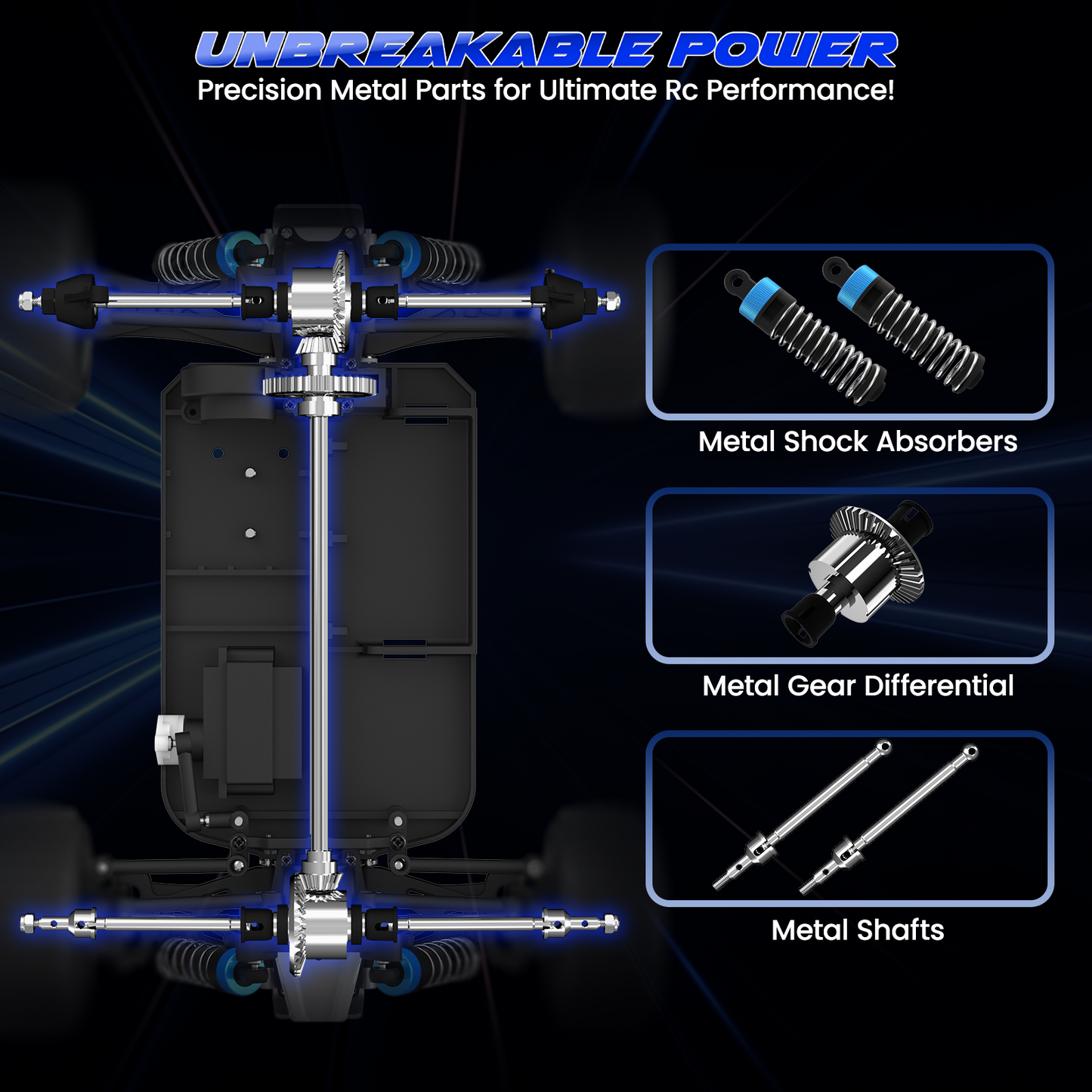 UNBREAKABLE POWER
Precision Metal Parts for Ultimate Rc Performance!

Metal Shock Absorbers

Metal Gear Differential

Metal Shafts